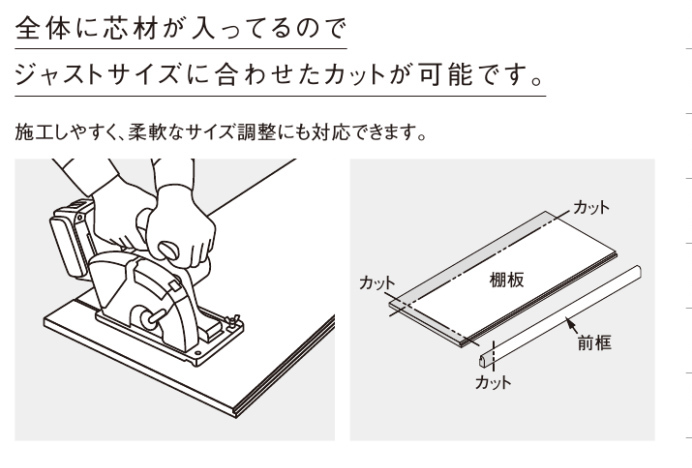 全体に芯材が入ってるので
ジャストサイズに合わせたカットが可能です。

施工しやすく、柔軟なサイズ調整にも対応できます。

カット
カット
棚板
前框
カット